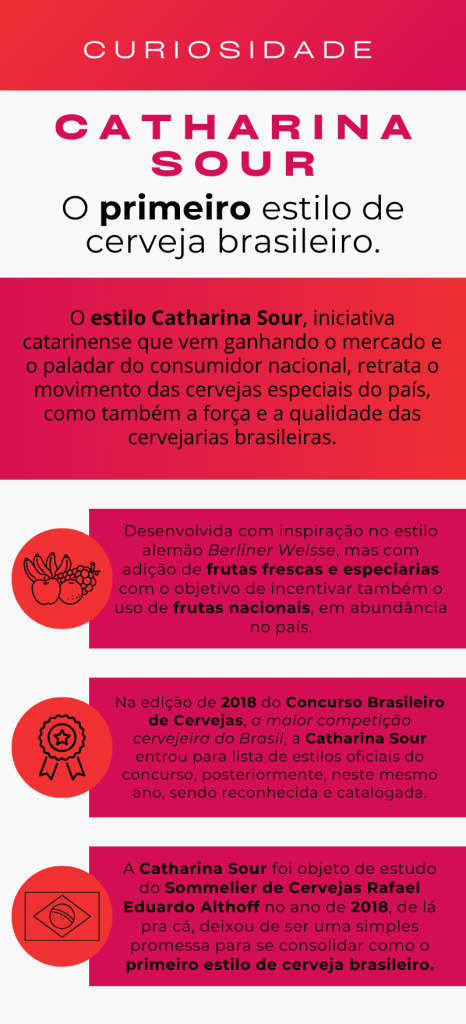 CURIOSIDADE

CATHARINA SOUR

O primeiro estilo de cerveja brasileiro.

O estilo Catharina Sour, iniciativa catarinense que vem ganhando o mercado e o paladar do consumidor nacional, retrata o movimento das cervejas especiais do país, como também a força e a qualidade das cervejarias brasileiras.

Desenvolvida com inspiração no estilo alemão Berliner Weisse, mas com adição de frutas frescas e especiarias com o objetivo de incentivar também o uso de frutas nacionais, em abundância no país.

Na edição de 2018 do Concurso Brasileiro de Cervejas, a maior competição cervejeira do Brasil, a Catharina Sour entrou para lista de estilos oficiais do concurso, posteriormente, neste mesmo ano, sendo reconhecida e catalogada.

A Catharina Sour foi objeto de estudo do Sommelier de Cervejas Rafael Eduardo Althoff no ano de 2018, de lá pra cá, deixou de ser uma simples promessa para se consolidar como o primeiro estilo de cerveja brasileiro.