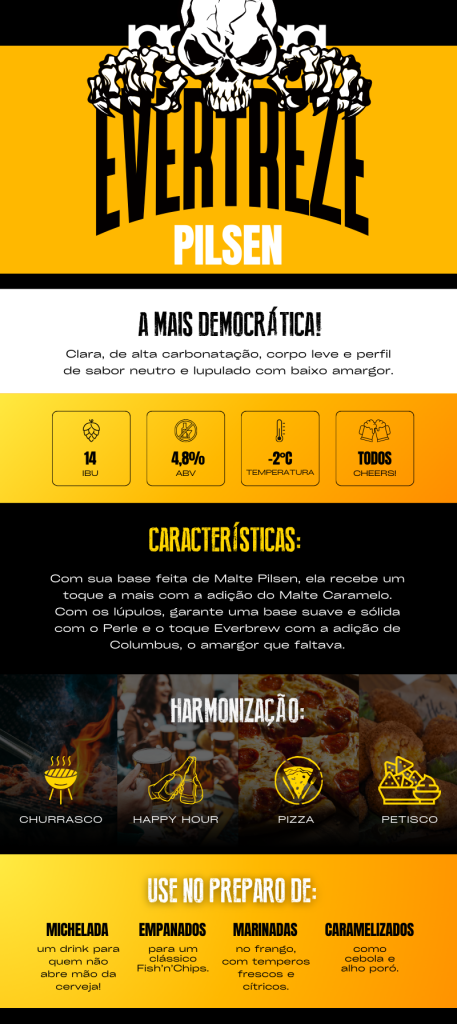 EVERTREZE
PILSEN

A MAIS DEMOCRÁTICA!

Clara, de alta carbonatação, corpo leve e perfil de sabor neutro e lupulado com baixo amargor.

14
IBU

4,8%
ABV

-2°C
TEMPERATURA

TODOS
CHEERS!

CARACTERÍSTICAS:

Com sua base feita de Malte Pilsen, ela recebe um toque a mais com a adição do Malte Caramelo. Com os lúpulos, garante uma base suave e sólida com o Perle e o toque Everbrew com a adição de Columbus, o amargor que faltava.

HARMONIZAÇÃO:

CHURRASCO

HAPPY HOUR

PIZZA

PETISCO

USE NO PREPARO DE:

MICHELADA
um drink para quem não abre mão da cerveja!

EMPANADOS
para um clássico Fish'n'Chips.

MARINADAS
no frango, com temperos frescos e cítricos.

CARAMELIZADOS
como cebola e alho poró.